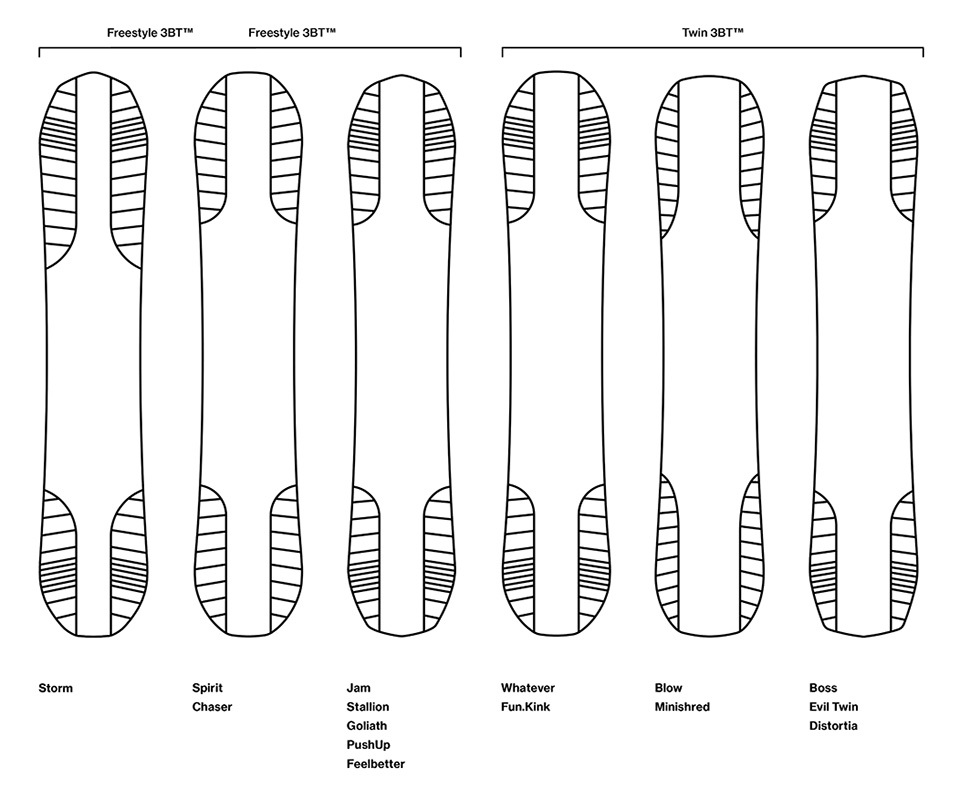 Freestyle 3BT™ Freestyle 3BT™

Twin 3BT™

Storm

Spirit
Chaser

Jam
Stallion
Goliath
PushUp
Feelbetter

Whatever
Fun.Kink

Blow
Minishred

Boss
Evil Twin
Distortia